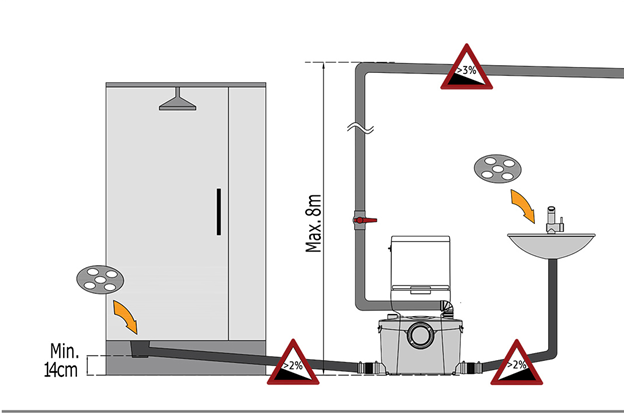 >3%

Max. 8m

Min.
14cm

>2%

>2%